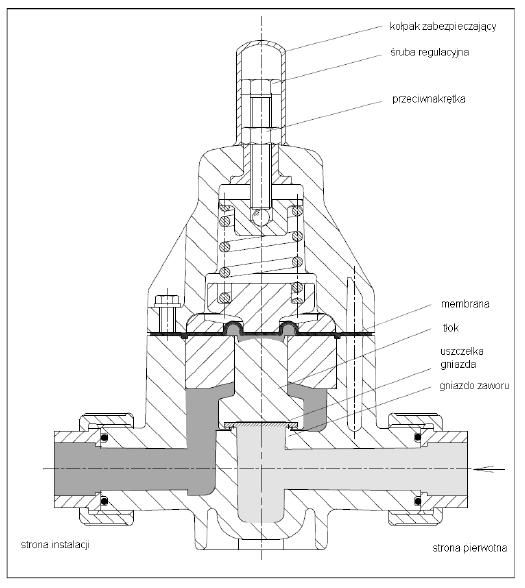 kołpak zabezpieczający
śruba regulacyjna
przeciwnakrętka
membrana
tłok
uszczelka gniazda
gniazdo zaworu
strona instalacji
strona pierwotna